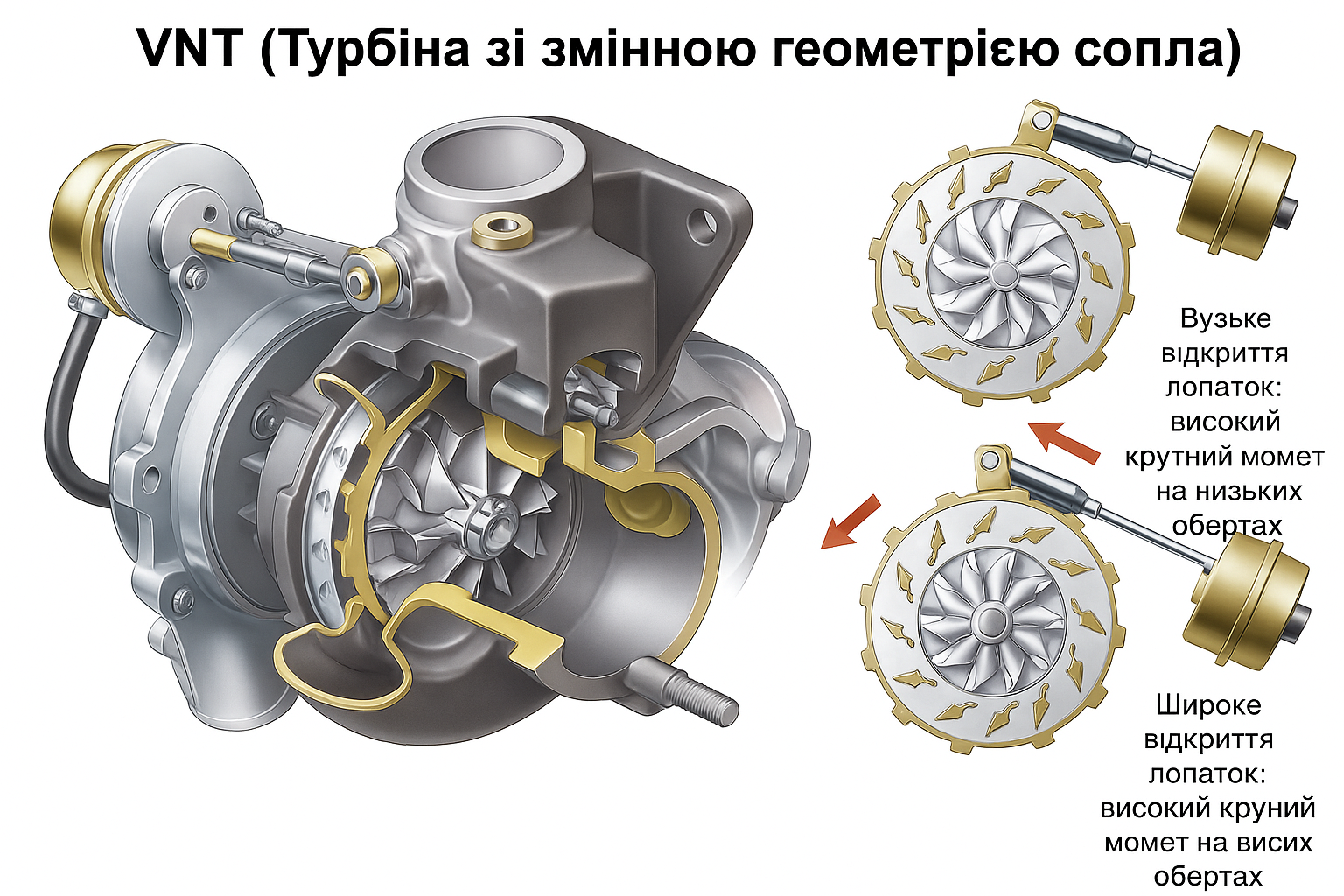 VNT (Турбіна зі змінною геометрією сопла)

Вузьке відкриття лопаток: високий крутний момет на низьких обертах

Широке відкриття лопаток: високий круний момет на висих обертах